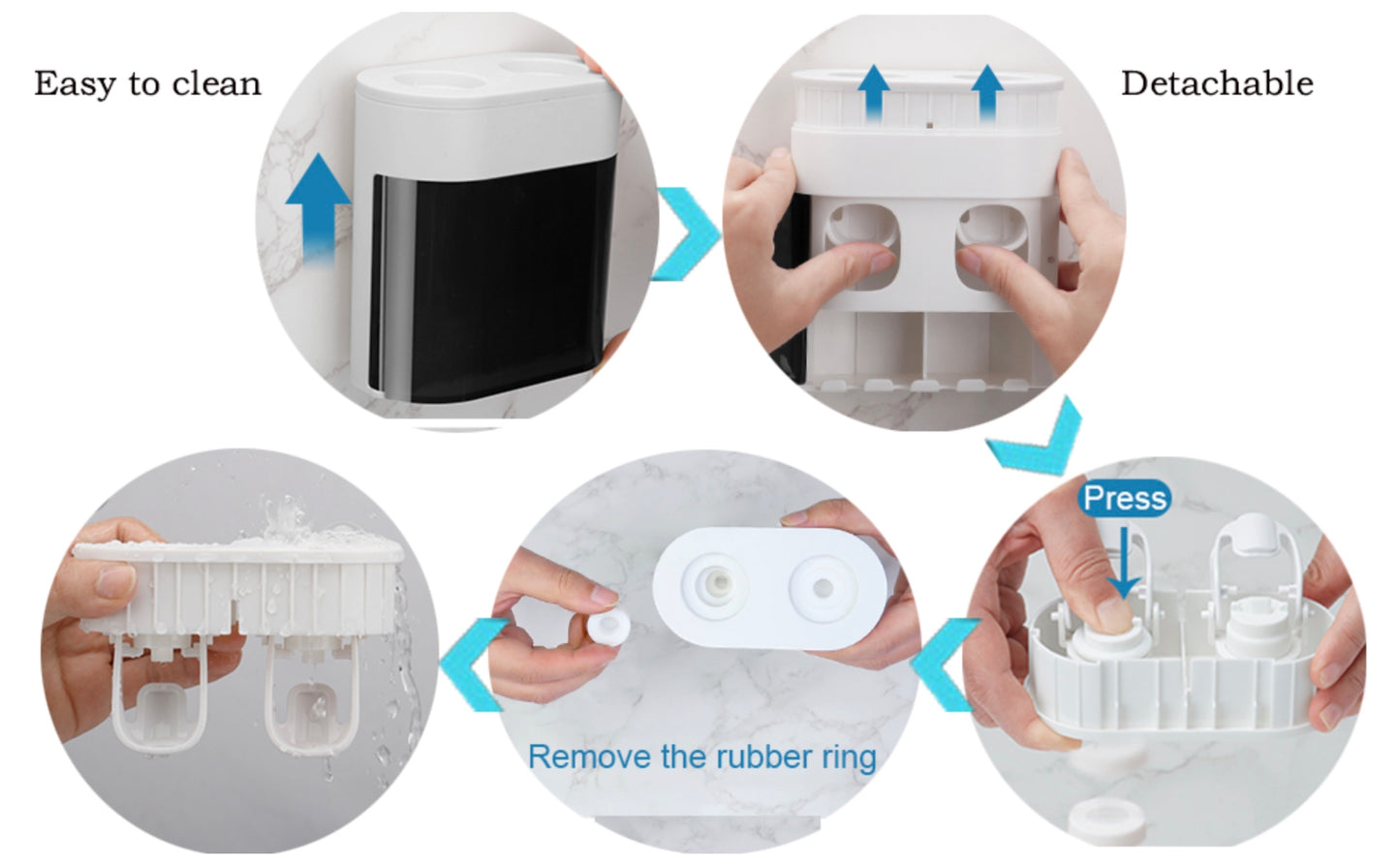 Easy to clean

Detachable

Press

Remove the rubber ring