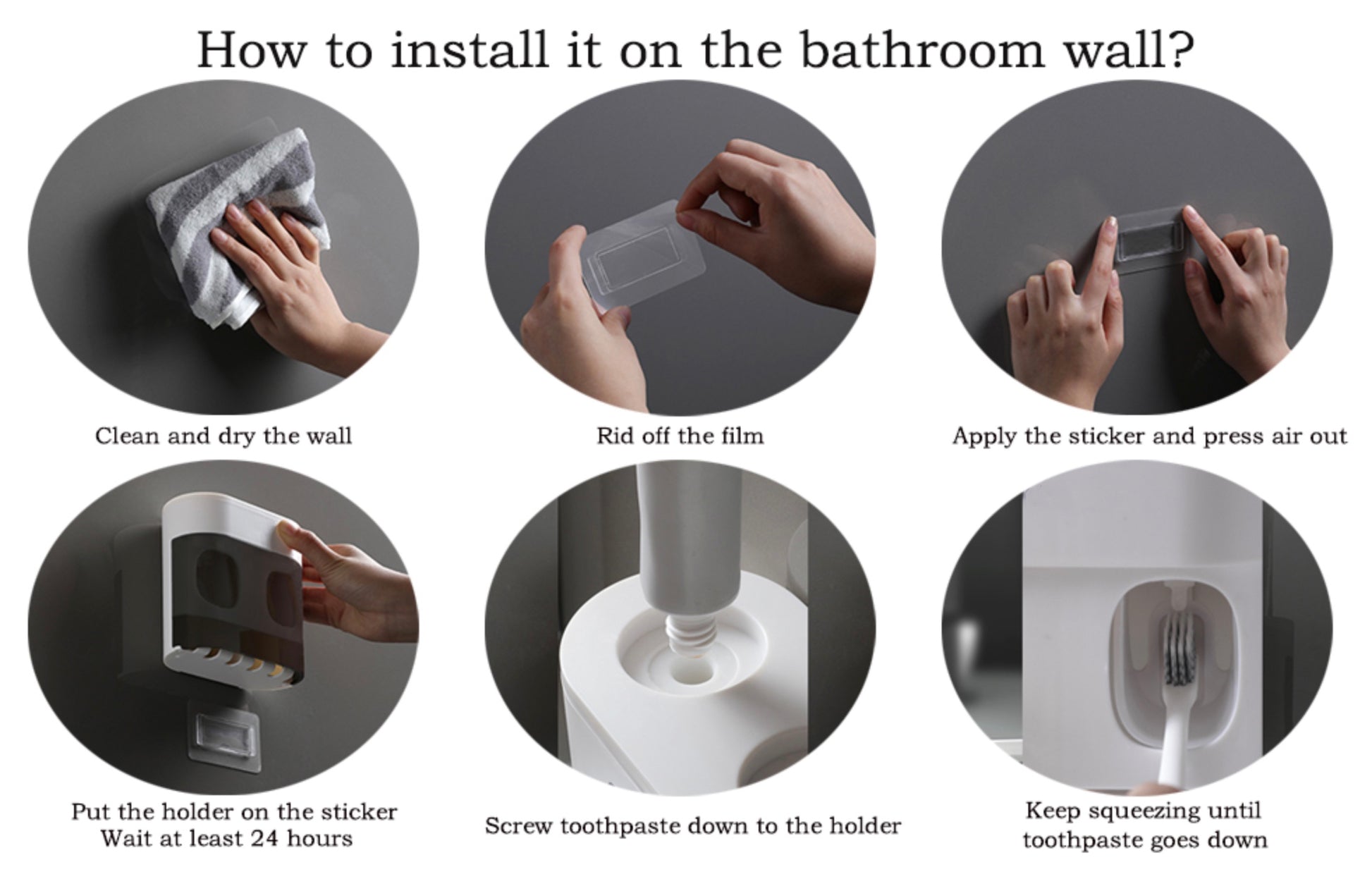 How to install it on the bathroom wall?

Clean and dry the wall

Rid off the film

Apply the sticker and press air out

Put the holder on the sticker
Wait at least 24 hours

Screw toothpaste down to the holder

Keep squeezing until
toothpaste goes down